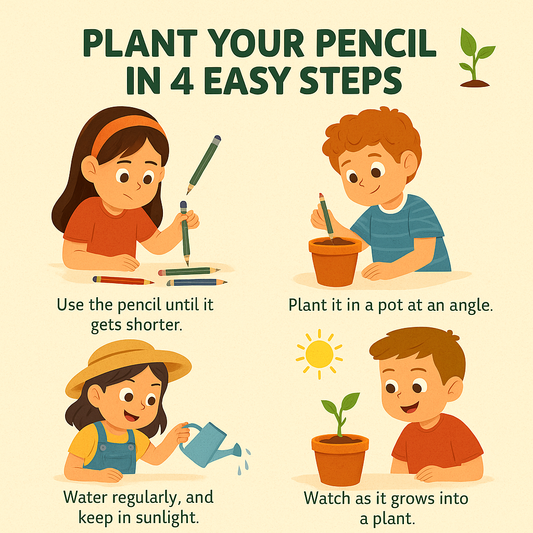 PLANT YOUR PENCIL IN 4 EASY STEPS

Use the pencil until it gets shorter.

Plant it in a pot at an angle.

Water regularly, and keep in sunlight.

Watch as it grows into a plant.