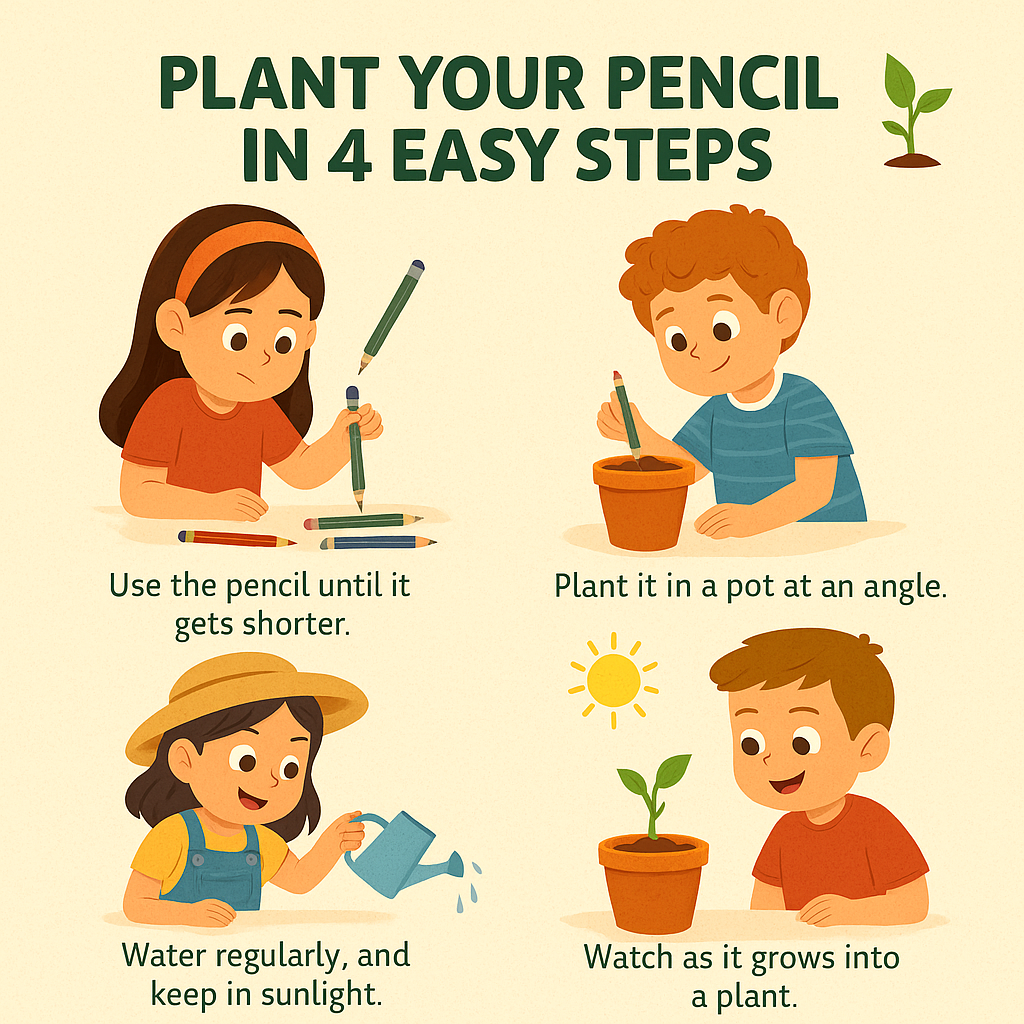 PLANT YOUR PENCIL IN 4 EASY STEPS

Use the pencil until it gets shorter.

Plant it in a pot at an angle.

Water regularly, and keep in sunlight.

Watch as it grows into a plant.